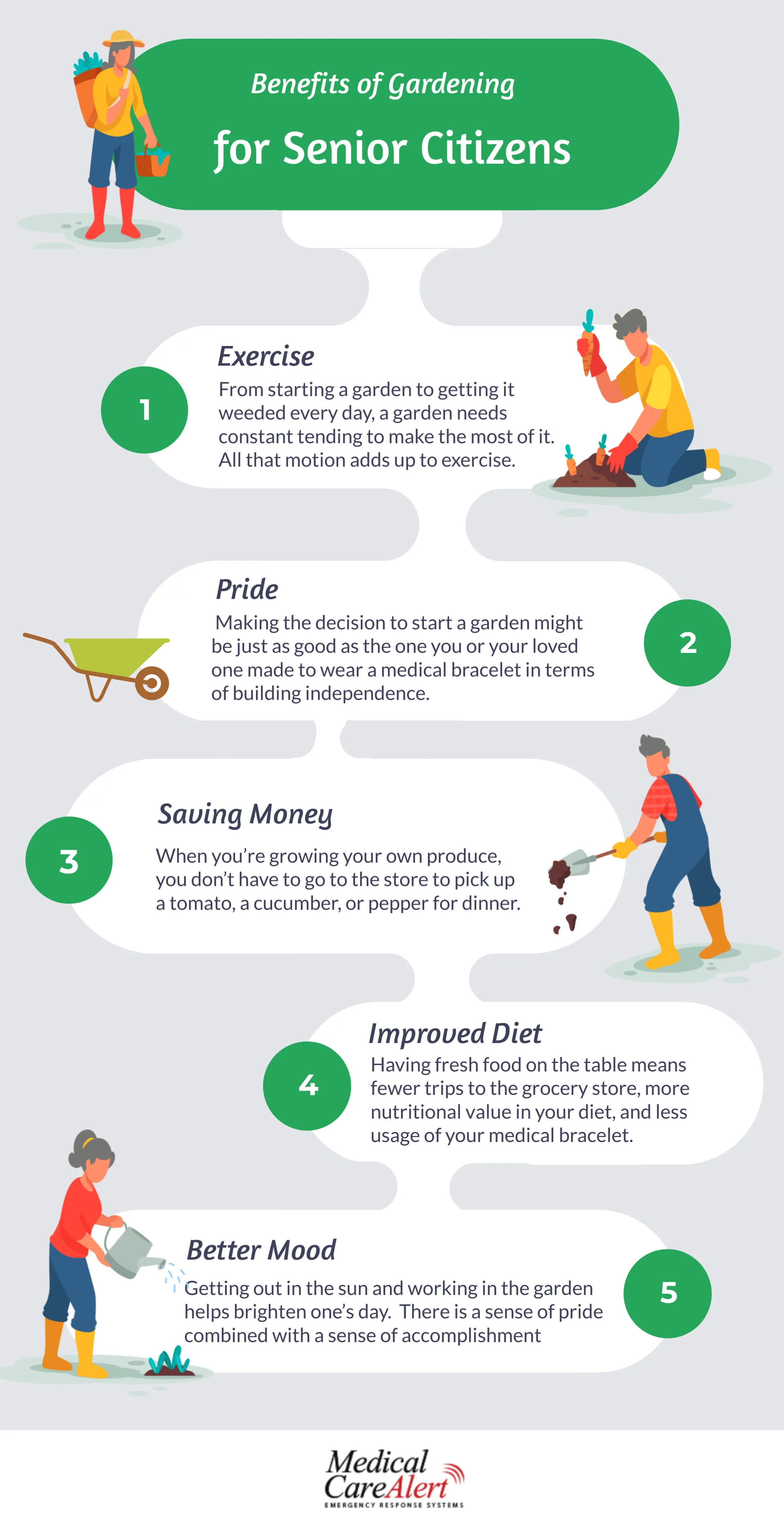 Benefits of Gardening

for Senior Citizens

1

Exercise

From starting a garden to getting it weeded every day, a garden needs constant tending to make the most of it. All that motion adds up to exercise.

Pride

Making the decision to start a garden might be just as good as the one you or your loved one made to wear a medical bracelet in terms of building independence.

2

3

Saving Money

When you're growing your own produce, you don't have to go to the store to pick up a tomato, a cucumber, or pepper for dinner.

4

Improved Diet

Having fresh food on the table means fewer trips to the grocery store, more nutritional value in your diet, and less usage of your medical bracelet.

Better Mood

Getting out in the sun and working in the garden helps brighten one's day. There is a sense of pride combined with a sense of accomplishment

5

Medical CareAlert
EMERGENCY RESPONSE SYSTEMS